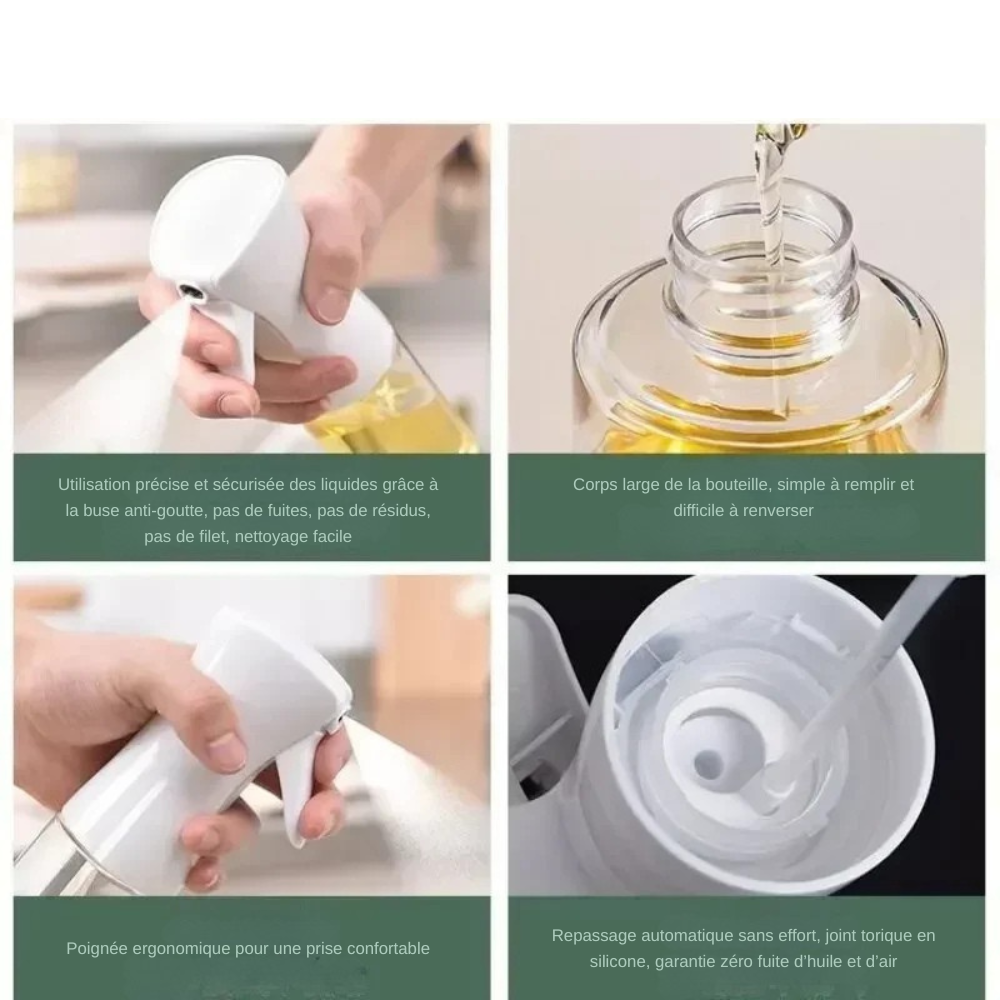 Utilisation précise et sécurisée des liquides grâce à la buse anti-goutte, pas de fuites, pas de résidus, pas de filet, nettoyage facile

Corps large de la bouteille, simple à remplir et difficile à renverser

Poignée ergonomique pour une prise confortable

Repassage automatique sans effort, joint torique en silicone, garantie zéro fuite d'huile et d'air